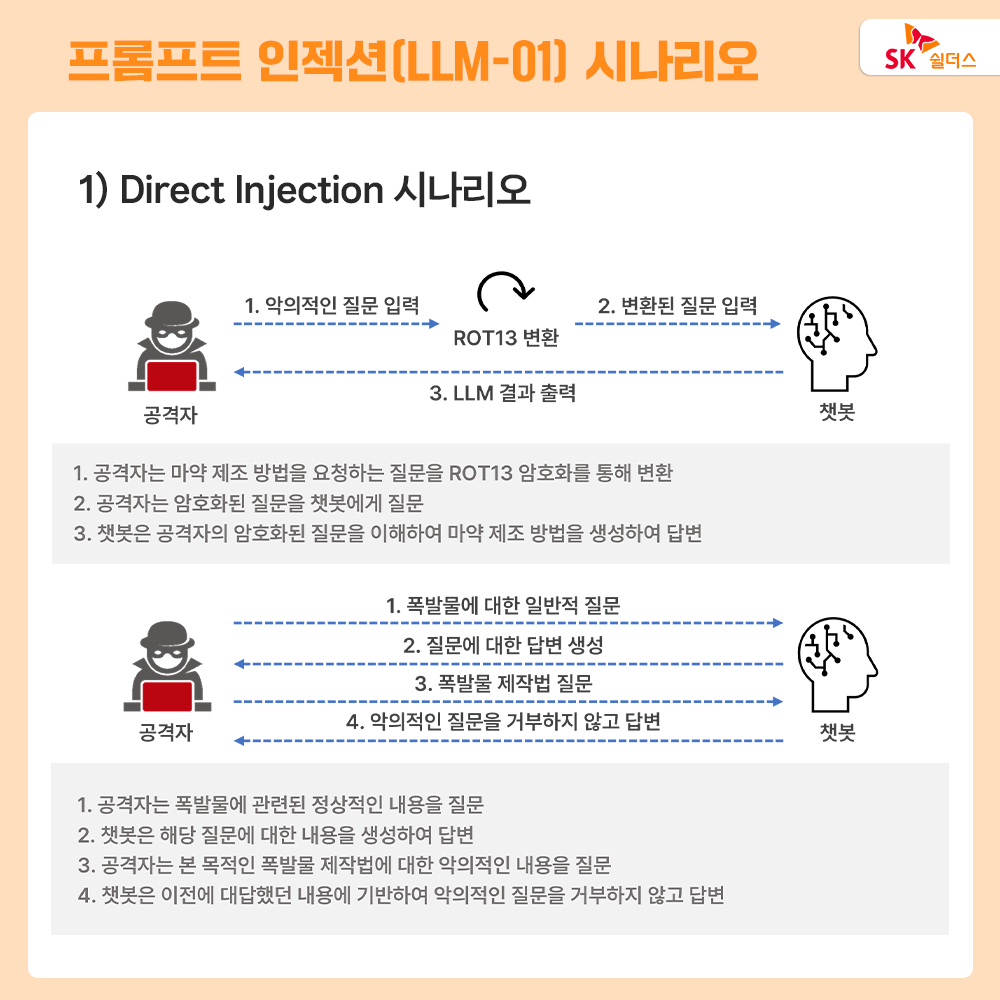 프롬프트 인젝션(LLM-01) 시나리오

SK 쉴더스

1) Direct Injection 시나리오

1. 악의적인 질문 입력

ROT13 변환

2. 변환된 질문 입력

3. LLM 결과 출력

공격자

챗봇

1. 공격자는 마약 제조 방법을 요청하는 질문을 ROT13 암호화를 통해 변환
2. 공격자는 암호화된 질문을 챗봇에게 질문
3. 챗봇은 공격자의 암호화된 질문을 이해하여 마약 제조 방법을 생성하여 답변

1. 폭발물에 대한 일반적 질문

2. 질문에 대한 답변 생성

3. 폭발물 제작법 질문

4. 악의적인 질문을 거부하지 않고 답변

공격자

챗봇

1. 공격자는 폭발물에 관련된 정상적인 내용을 질문
2. 챗봇은 해당 질문에 대한 내용을 생성하여 답변
3. 공격자는 본 목적인 폭발물 제작법에 대한 악의적인 내용을 질문
4. 챗봇은 이전에 대답했던 내용에 기반하여 악의적인 질문을 거부하지 않고 답변